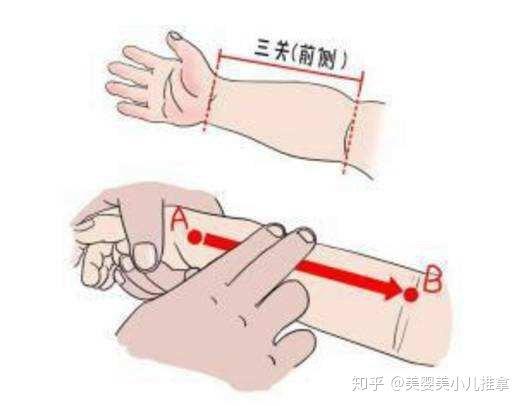 三关(前侧)

A

B

知乎 @美婴美小儿推拿