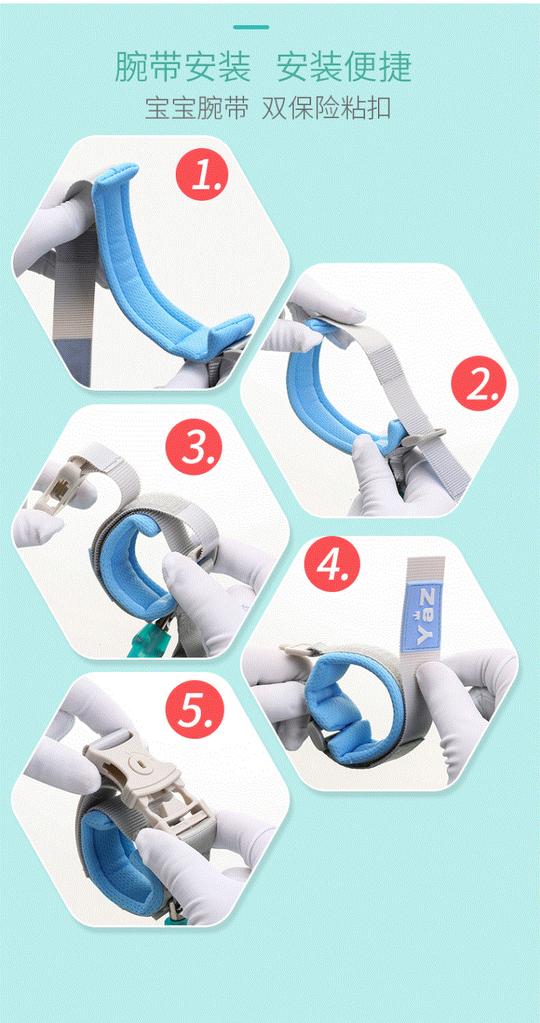 腕带安装 安装便捷
宝宝腕带 双保险粘扣

1.

2.

3.

4.

Yaz

5.