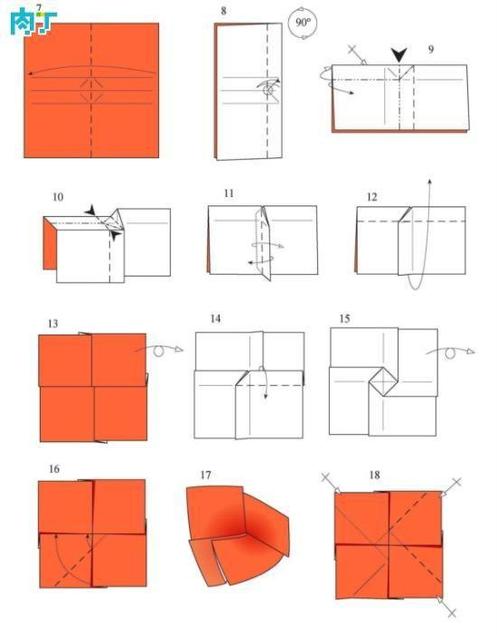 肉丁
7
8
90°
9
10
11
12
13
14
15
16
17
18