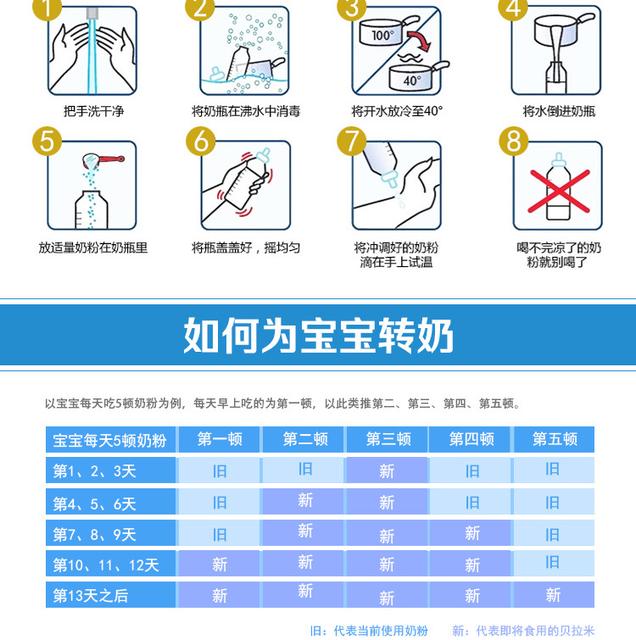 1
把手洗干净

2
将奶瓶在沸水中消毒

3
100°
40°
将开水放冷至40°

4
将水倒进奶瓶

5
放适量奶粉在奶瓶里

6
将瓶盖盖好，摇均匀

7
将冲调好的奶粉滴在手上试温

8
喝不完凉了的奶粉就别喝了

如何为宝宝转奶

以宝宝每天吃5顿奶粉为例，每天早上吃的为第一顿，以此类推第二、第三、第四、第五顿。

| 宝宝每天5顿奶粉 | 第一顿 | 第二顿 | 第三顿 | 第四顿 | 第五顿 |
|---|---|---|---|---|---|
| 第1、2、3天 | 旧 | 旧 | 新 | 旧 | 旧 |
| 第4、5、6天 | 旧 | 新 | 新 | 旧 | 旧 |
| 第7、8、9天 | 旧 | 新 | 新 | 新 | 旧 |
| 第10、11、12天 | 新 | 新 | 新 | 新 | 旧 |
| 第13天之后 | 新 | 新 | 新 | 新 | 新 |

旧：代表当前使用奶粉　　新：代表即将食用的贝拉米