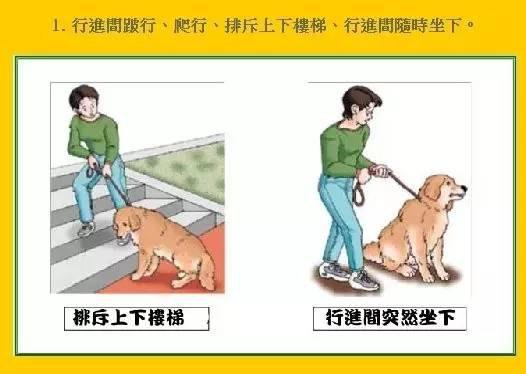 1. 行進間跛行、爬行、排斥上下樓梯、行進間隨時坐下。

排斥上下樓梯

行進間突然坐下