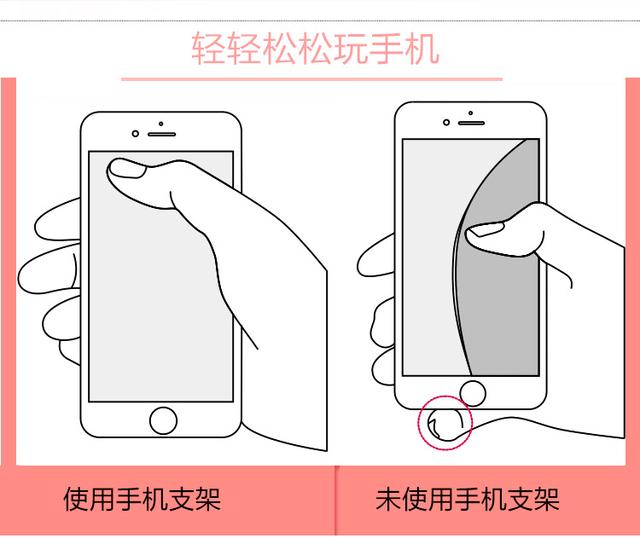 轻轻松松玩手机

使用手机支架

未使用手机支架