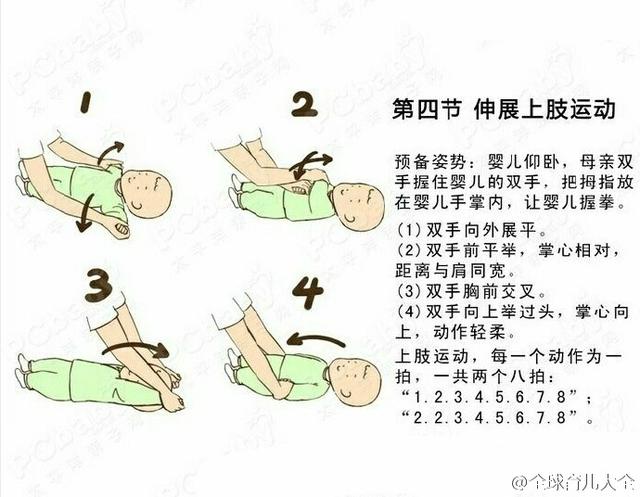 1

2

3

4

第四节 伸展上肢运动

预备姿势：婴儿仰卧，母亲双手握住婴儿的双手，把拇指放在婴儿手掌内，让婴儿握拳。

(1) 双手向外展平。
(2) 双手前平举，掌心相对，距离与肩同宽。
(3) 双手胸前交叉。
(4) 双手向上举过头，掌心向上，动作轻柔。

上肢运动，每一个动作为一拍，一共两个八拍：
“1.2.3.4.5.6.7.8”；
“2.2.3.4.5.6.7.8”。

@全球育儿大全