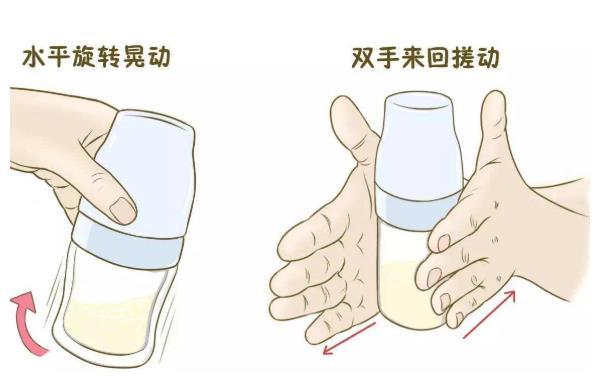 水平旋转晃动

双手来回搓动