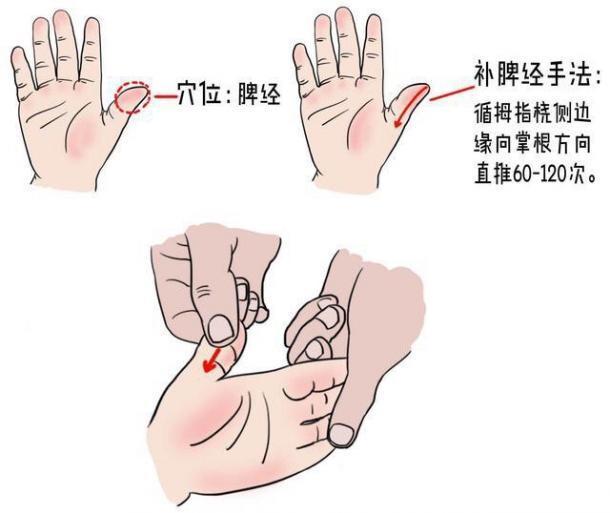 穴位：脾经

补脾经手法：
循拇指桡侧边缘向掌根方向直推60-120次。