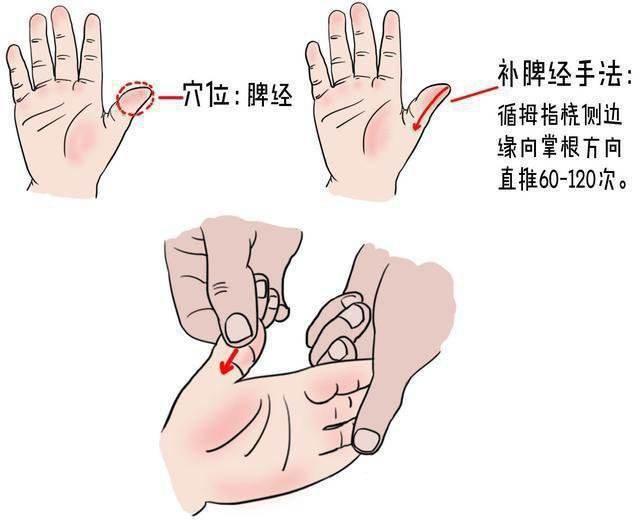 穴位：脾经

补脾经手法：
循拇指桡侧边缘向掌根方向直推60-120次。