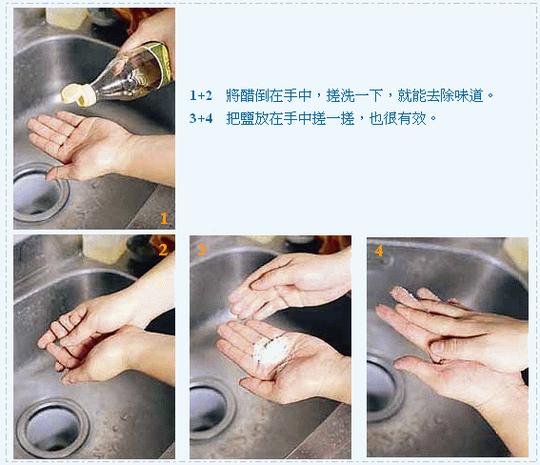 1+2　將醋倒在手中，搓洗一下，就能去除味道。
3+4　把鹽放在手中搓一搓，也很有效。

1

2

3

4