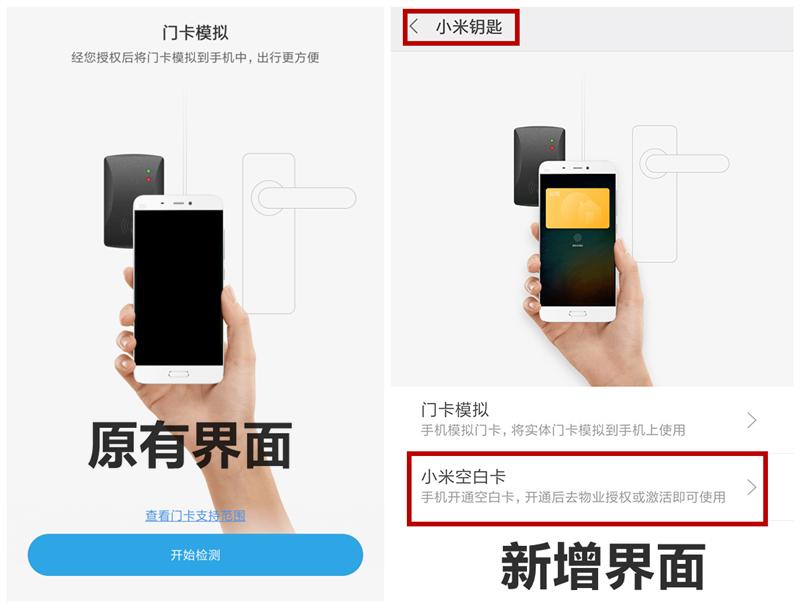 门卡模拟
经您授权后将门卡模拟到手机中，出行更方便

原有界面

查看门卡支持范围

开始检测

小米钥匙

门卡模拟
手机模拟门卡，将实体门卡模拟到手机上使用

小米空白卡
手机开通空白卡，开通后去物业授权或激活即可使用

新增界面