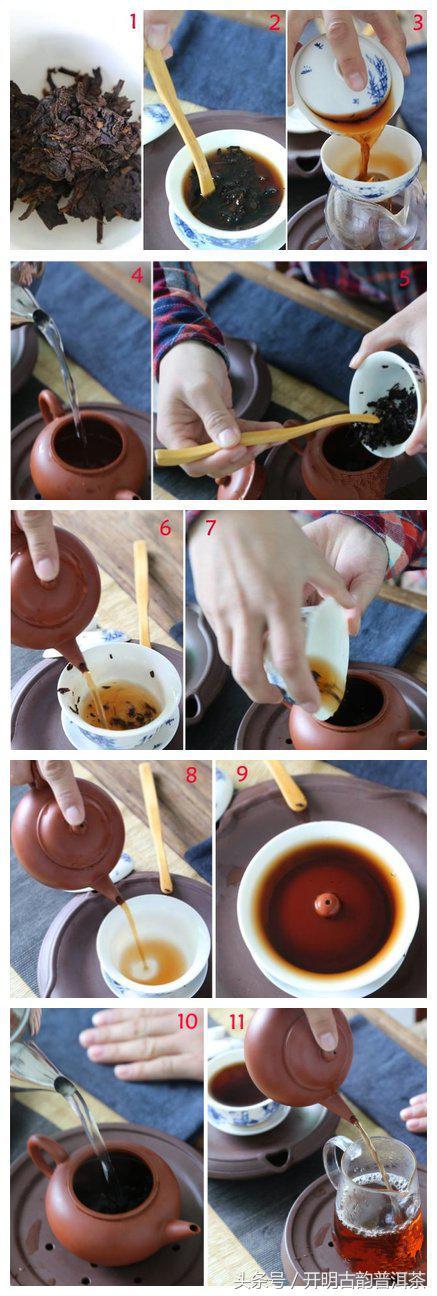 1
2
3
4
5
6
7
8
9
10
11
头条号 / 开明古韵普洱茶