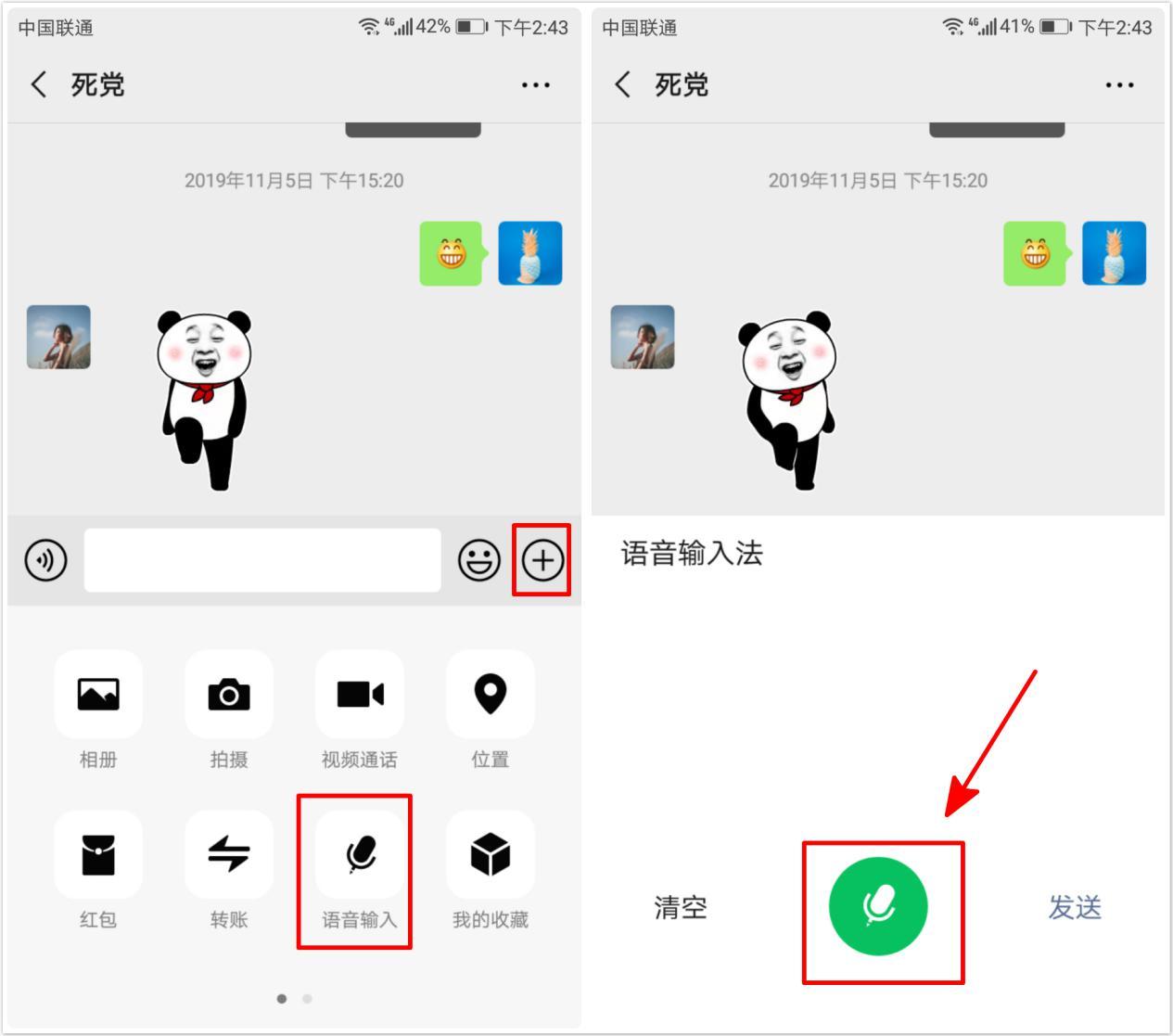 中国联通 4G 42% 下午2:43

死党

2019年11月5日 下午15:20

相册
拍摄
视频通话
位置
红包
转账
语音输入
我的收藏

中国联通 4G 41% 下午2:43

死党

2019年11月5日 下午15:20

语音输入法

清空
发送