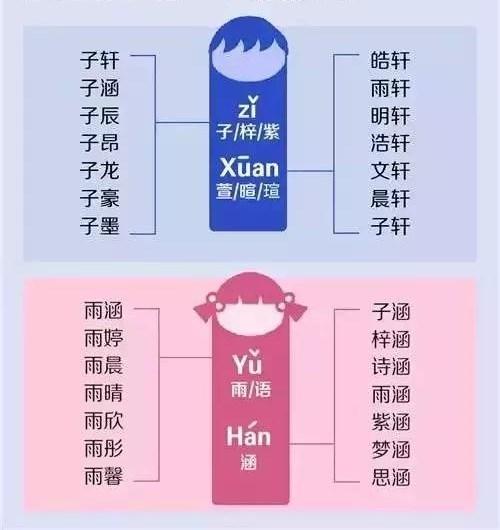 子轩
子涵
子辰
子昂
子龙
子豪
子墨

zǐ
子/梓/紫
Xūan
萱/暄/瑄

皓轩
雨轩
明轩
浩轩
文轩
晨轩
子轩

雨涵
雨婷
雨晨
雨晴
雨欣
雨彤
雨馨

Yǔ
雨/语
Hán
涵

子涵
梓涵
诗涵
雨涵
紫涵
梦涵
思涵