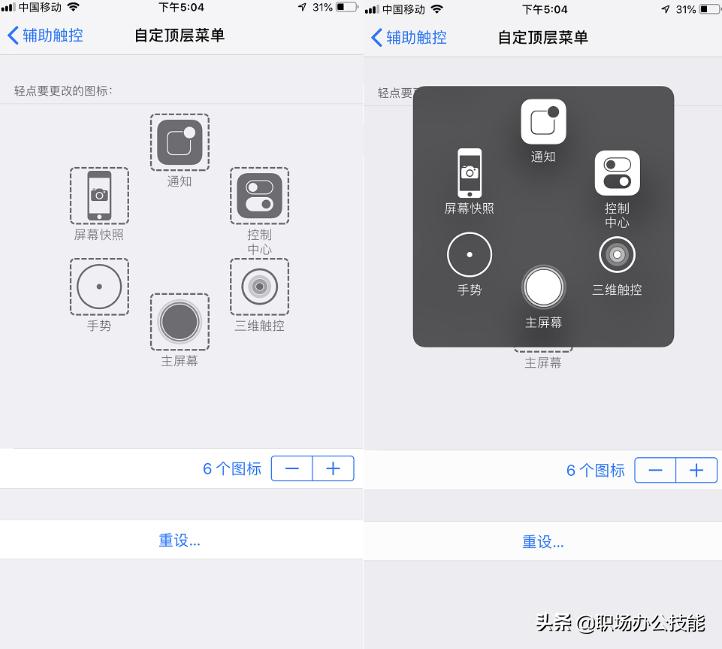 中国移动 下午5:04 31%

辅助触控 自定顶层菜单

轻点要更改的图标：

通知

屏幕快照

控制中心

手势

三维触控

主屏幕

6 个图标 − +

重设...

中国移动 下午5:04 31%

辅助触控 自定顶层菜单

轻点要

通知

屏幕快照

控制中心

手势

三维触控

主屏幕

主屏幕

6 个图标 − +

重设...

头条 @职场办公技能