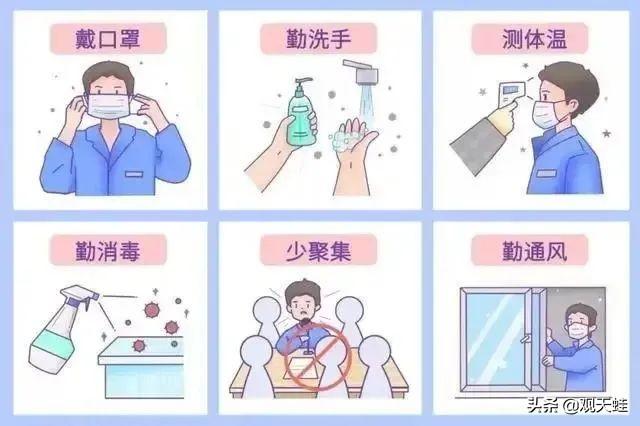 戴口罩

勤洗手

测体温

勤消毒

少聚集

勤通风

头条 @观天蛙