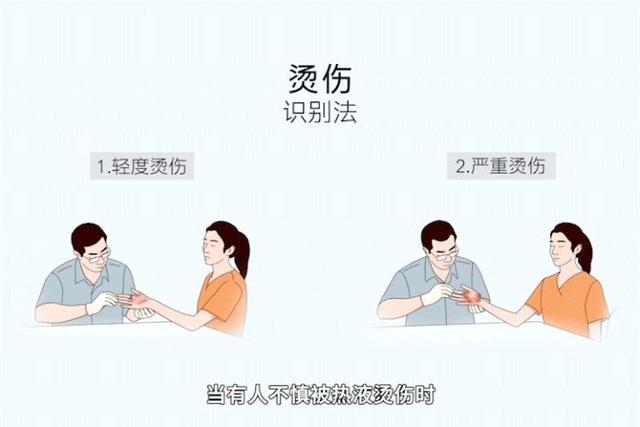 烫伤
识别法

1.轻度烫伤

2.严重烫伤

当有人不慎被热液烫伤时