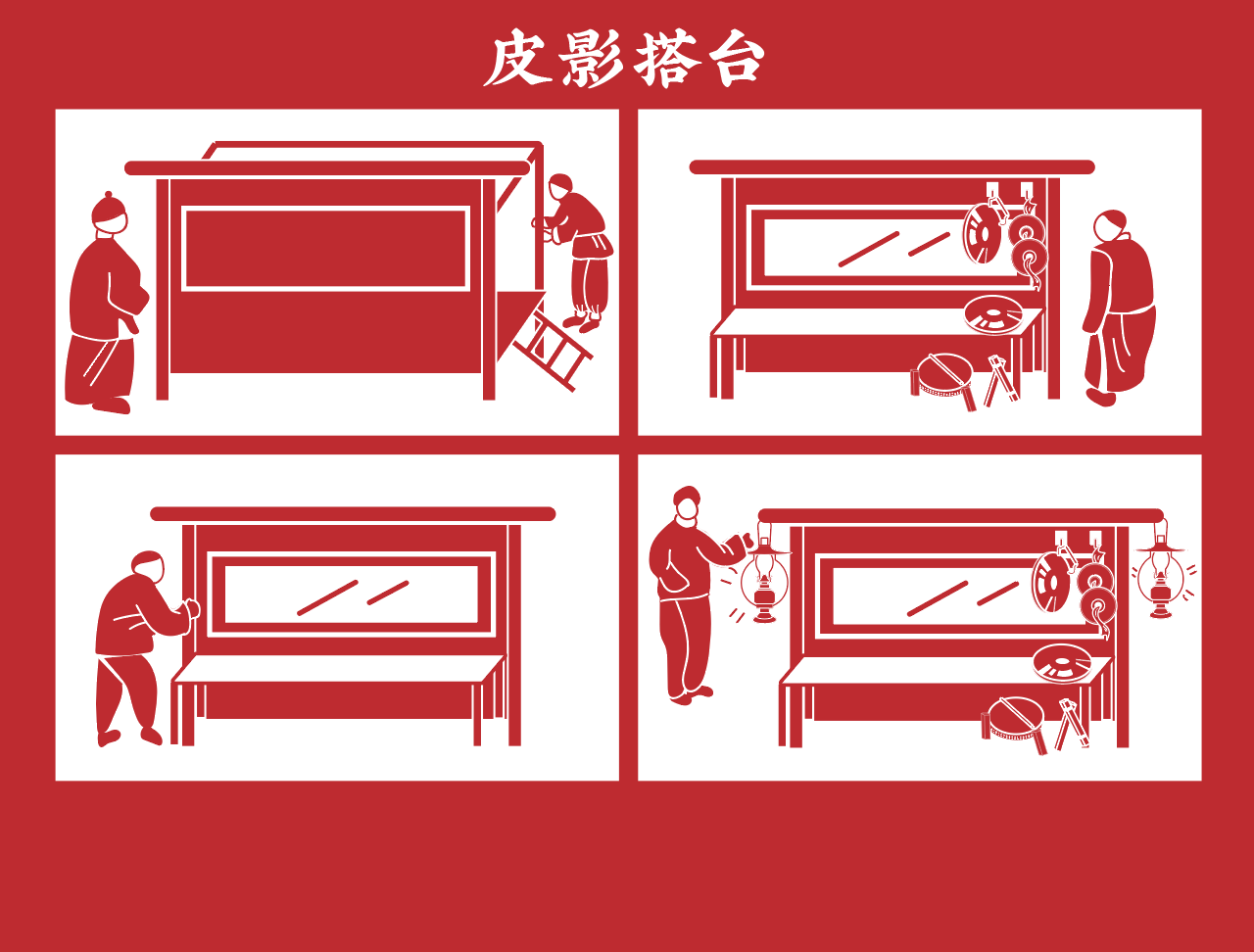 皮影搭台